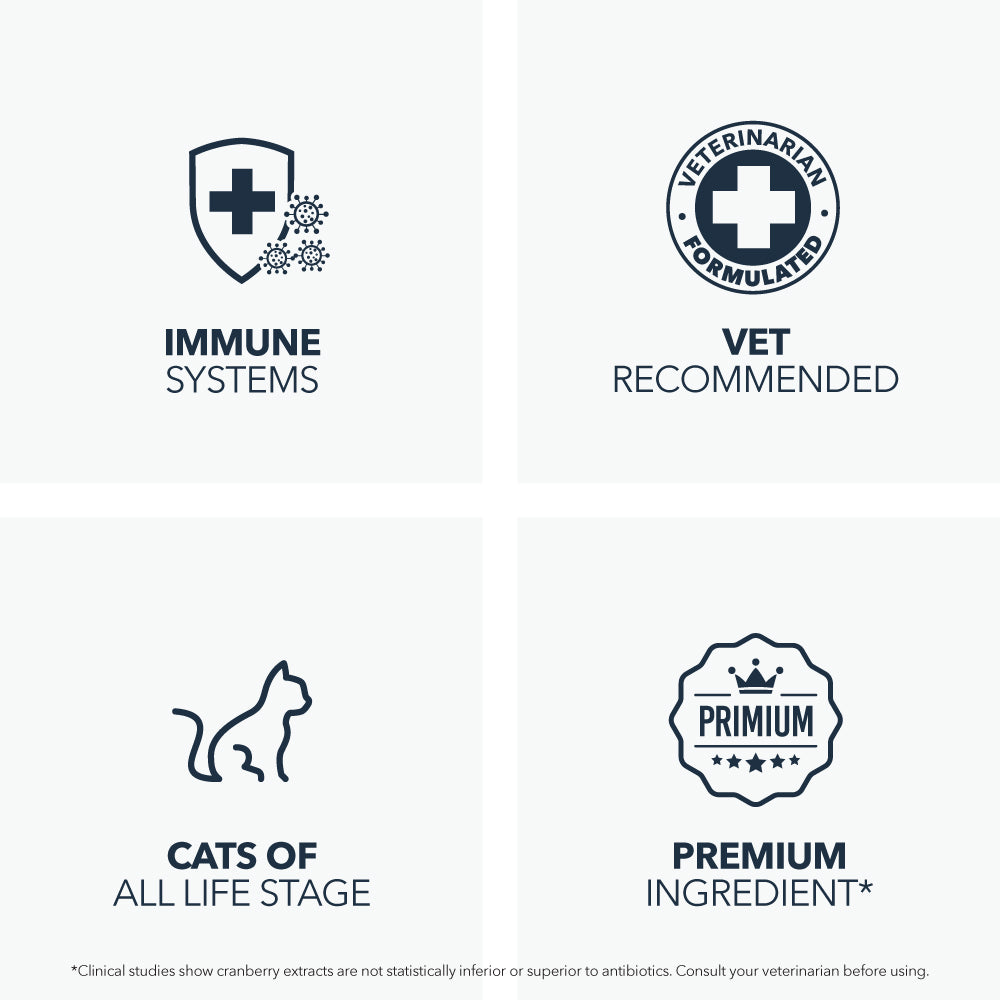 IMMUNE
SYSTEMS

VETERINARIAN
FORMULATED

VET
RECOMMENDED

CATS OF
ALL LIFE STAGE

PRIMIUM

PREMIUM
INGREDIENT*

*Clinical studies show cranberry extracts are not statistically inferior or superior to antibiotics. Consult your veterinarian before using.