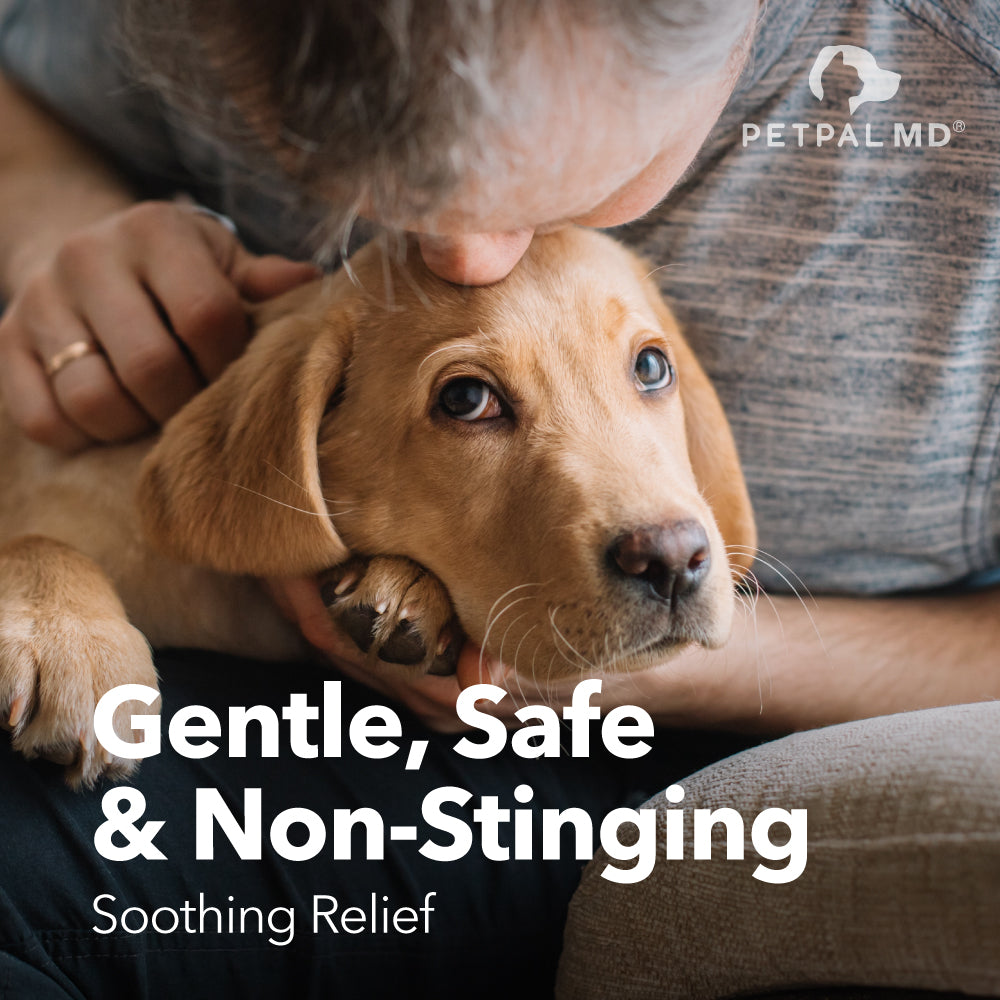 PETPAL MD®

Gentle, Safe & Non-Stinging

Soothing Relief