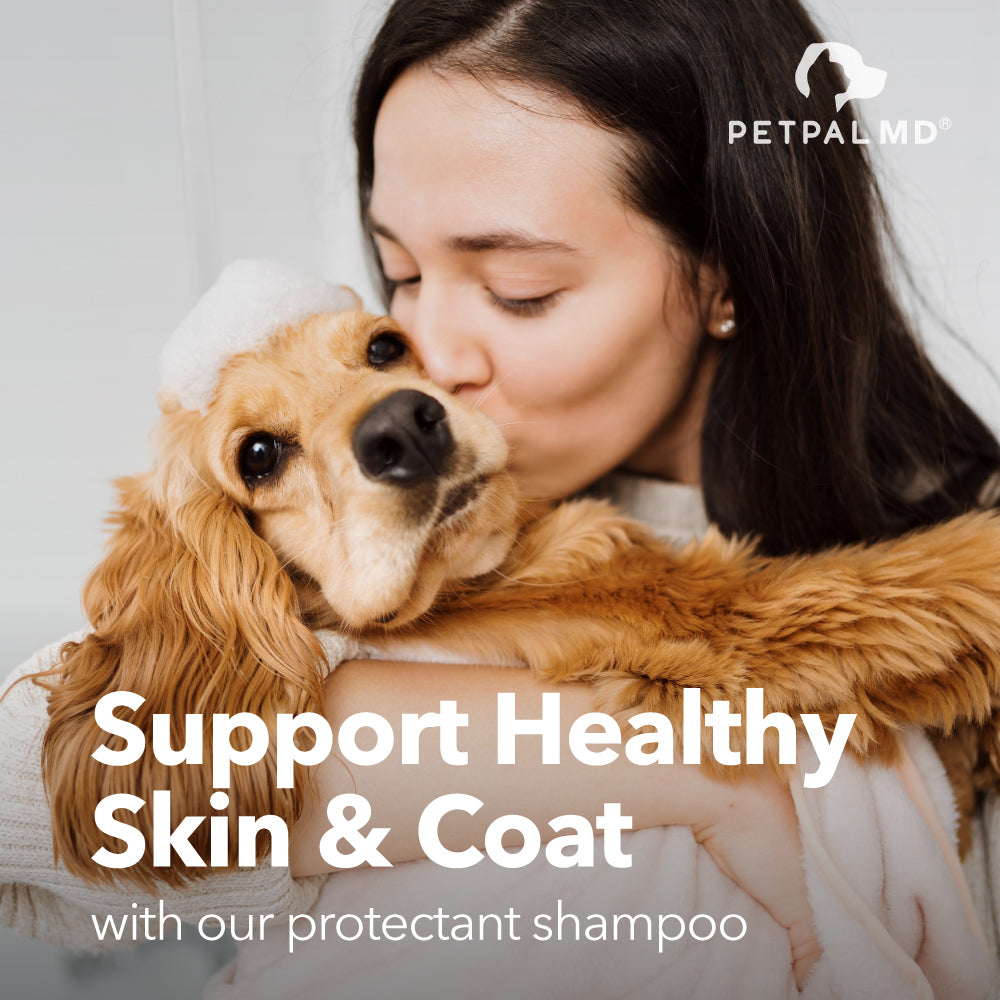 PETPAL MD®

Support Healthy Skin & Coat

with our protectant shampoo